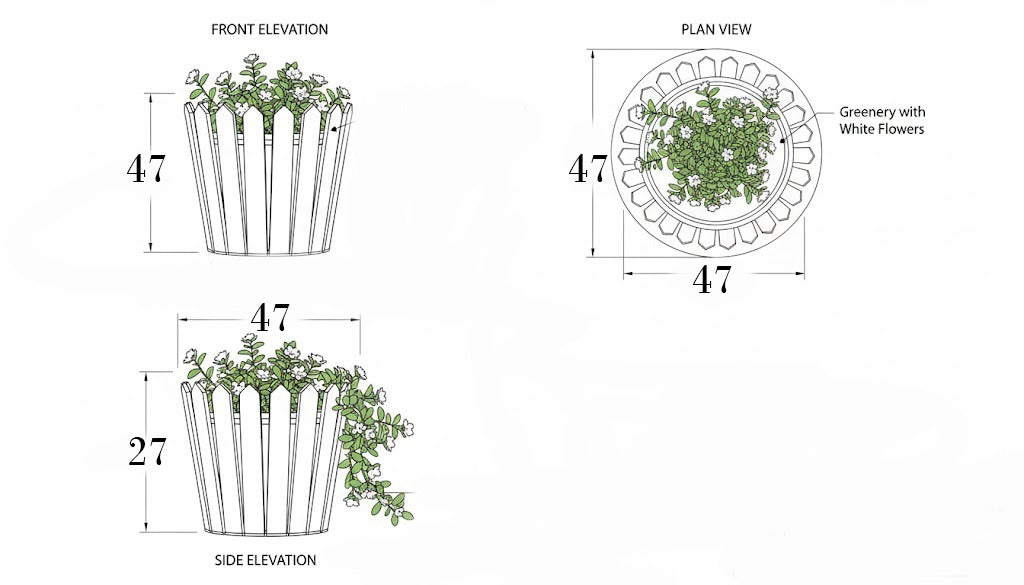 FRONT ELEVATION

47

PLAN VIEW

Greenery with White Flowers

47

47

47

27

SIDE ELEVATION